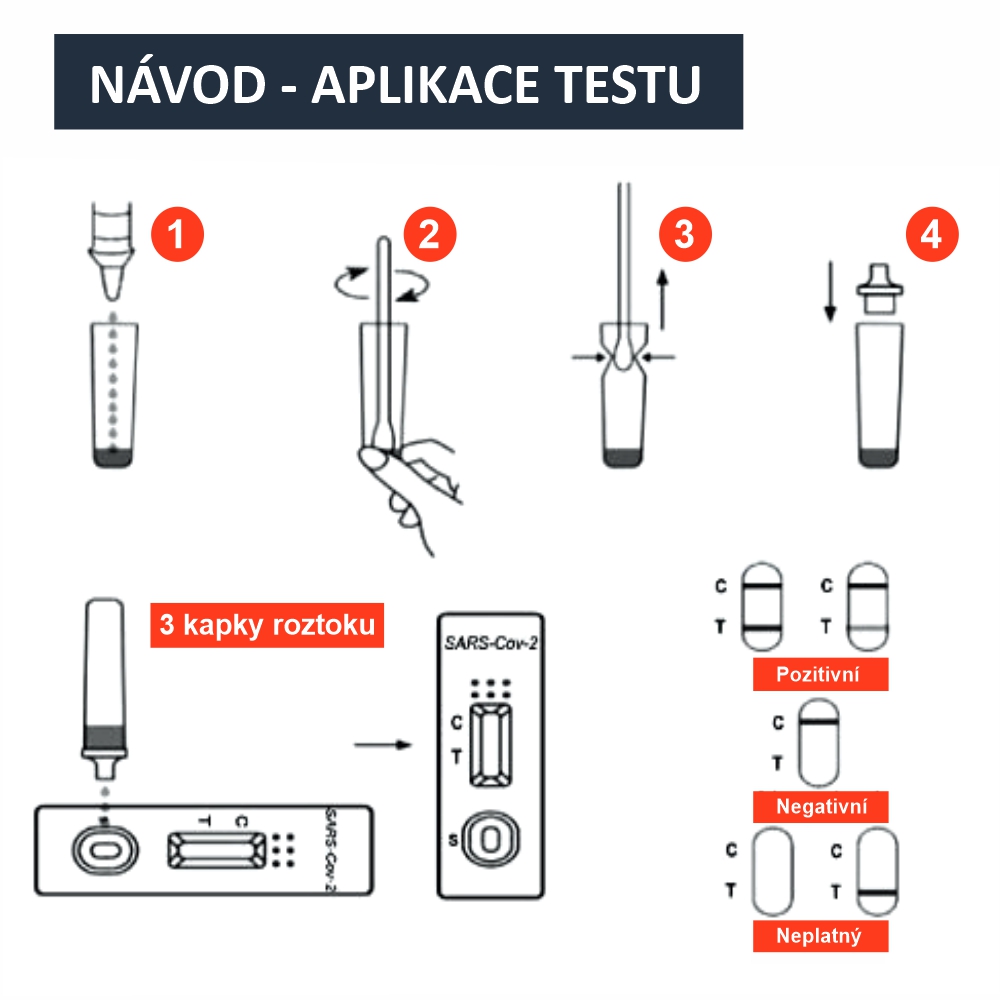 NÁVOD - APLIKACE TESTU

1

2

3

4

3 kapky roztoku

T C

SARS-Cov-2

SARS-Cov-2

C
T

S

C
T

C
T

Pozitivní

C
T

Negativní

C
T

C
T

Neplatný